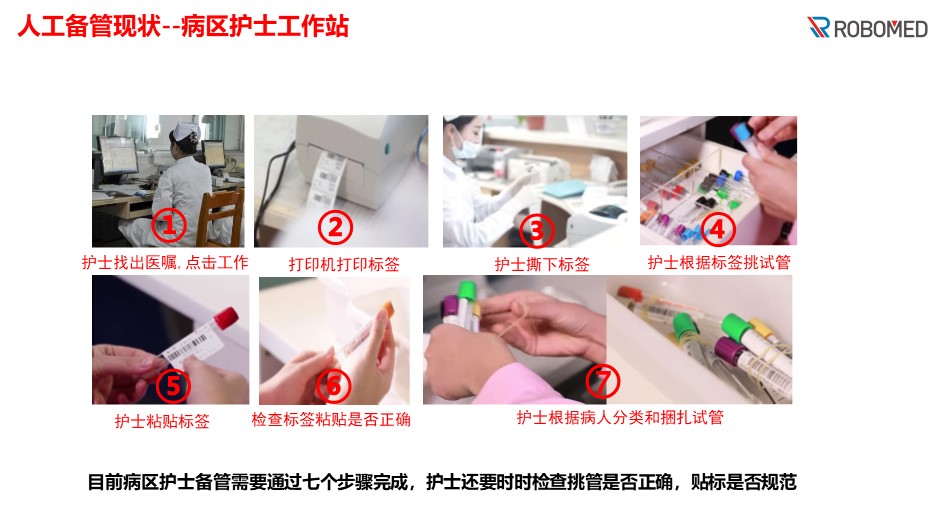 人工备管现状--病区护士工作站

ROBOMED

①
护士找出医嘱, 点击工作

②
打印机打印标签

③
护士撕下标签

④
护士根据标签挑试管

⑤
护士粘贴标签

⑥
检查标签粘贴是否正确

⑦
护士根据病人分类和捆扎试管

目前病区护士备管需要通过七个步骤完成，护士还要时时检查挑管是否正确，贴标是否规范